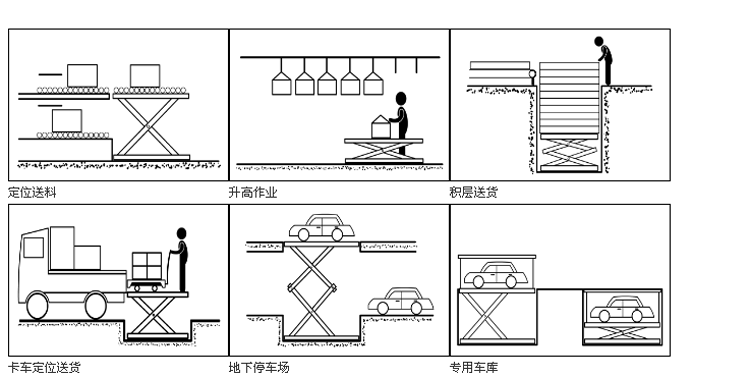 定位送料

升高作业

积层送货

卡车定位送货

地下停车场

专用车库